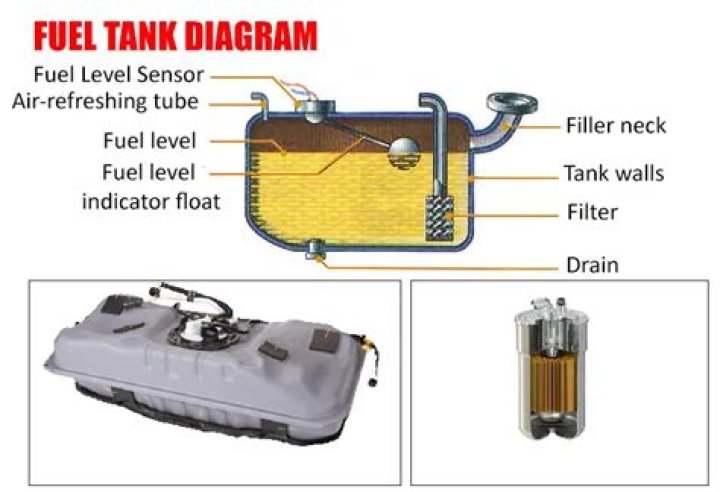 FUEL TANK DIAGRAM

Fuel Level Sensor
Air-refreshing tube
Fuel level
Fuel level indicator float
Filler neck
Tank walls
Filter
Drain