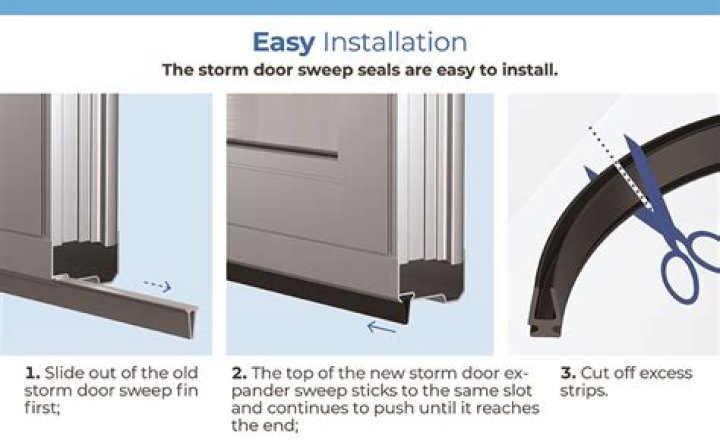 Easy Installation

The storm door sweep seals are easy to install.

1. Slide out of the old storm door sweep fin first;

2. The top of the new storm door expander sweep sticks to the same slot and continues to push until it reaches the end;

3. Cut off excess strips.