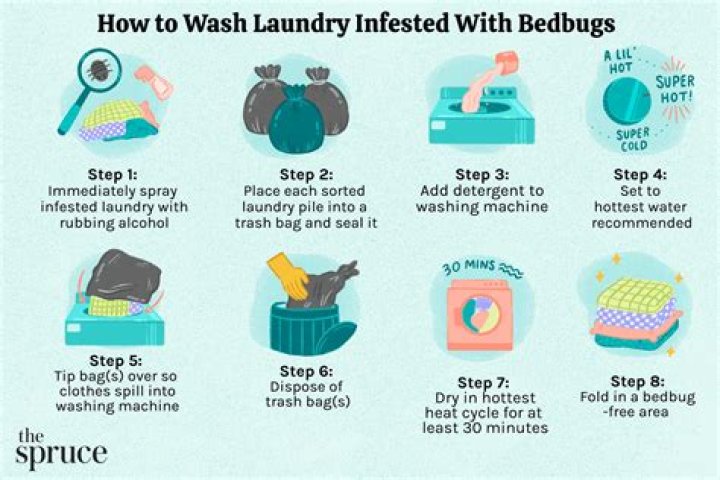 How to Wash Laundry Infested With Bedbugs

Step 1:
Immediately spray infested laundry with rubbing alcohol

Step 2:
Place each sorted laundry pile into a trash bag and seal it

Step 3:
Add detergent to washing machine

A LIL' HOT
SUPER HOT!
SUPER COLD

Step 4:
Set to hottest water recommended

Step 5:
Tip bag(s) over so clothes spill into washing machine

Step 6:
Dispose of trash bag(s)

30 MINS

Step 7:
Dry in hottest heat cycle for at least 30 minutes

Step 8:
Fold in a bedbug -free area

the spruce