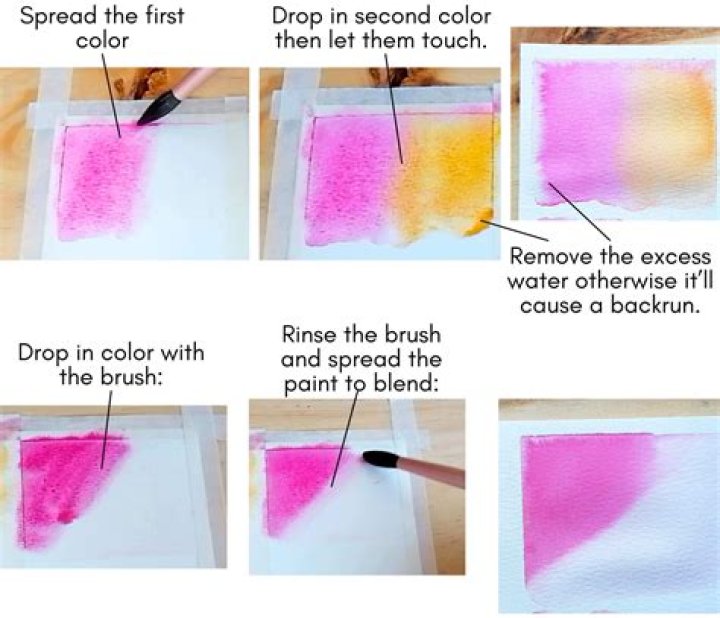 Spread the first color

Drop in second color then let them touch.

Remove the excess water otherwise it'll cause a backrun.

Drop in color with the brush:

Rinse the brush and spread the paint to blend: