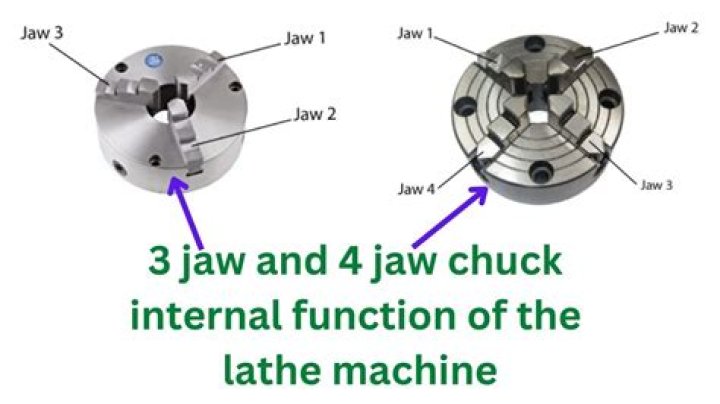 Jaw 3
Jaw 1
Jaw 2

Jaw 1
Jaw 2
Jaw 4
Jaw 3

3 jaw and 4 jaw chuck internal function of the lathe machine